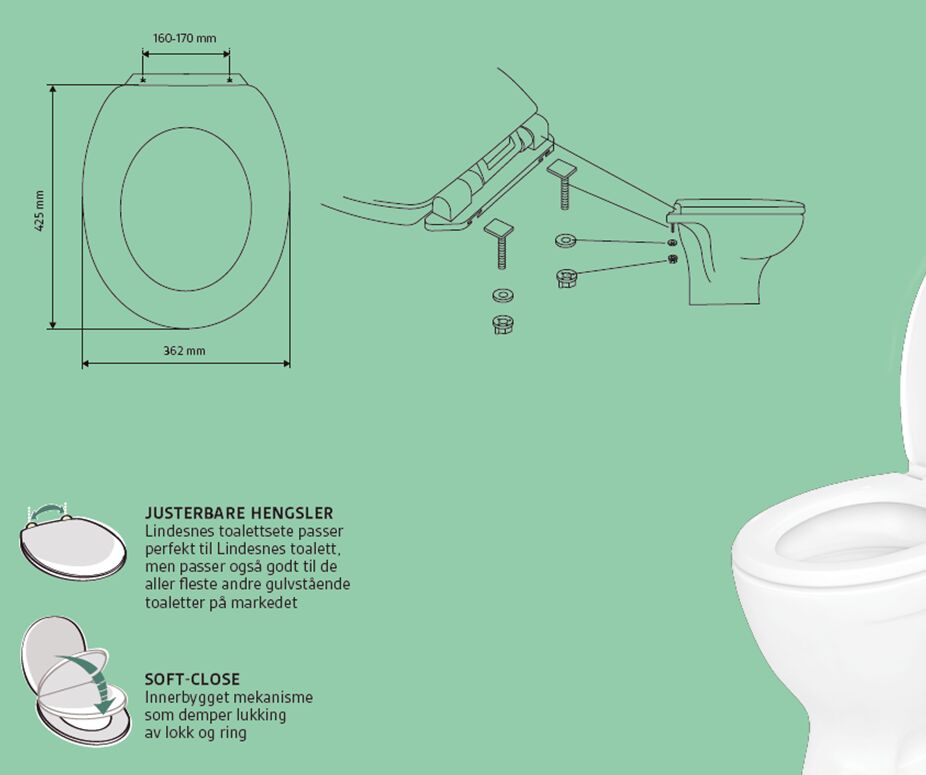 160-170 mm

425 mm

362 mm

JUSTERBARE HENGSLER
Lindesnes toalettsete passer perfekt til Lindesnes toalett, men passer også godt til de aller fleste andre gulvstående toaletter på markedet

SOFT-CLOSE
Innerbygget mekanisme som demper lukking av lokk og ring