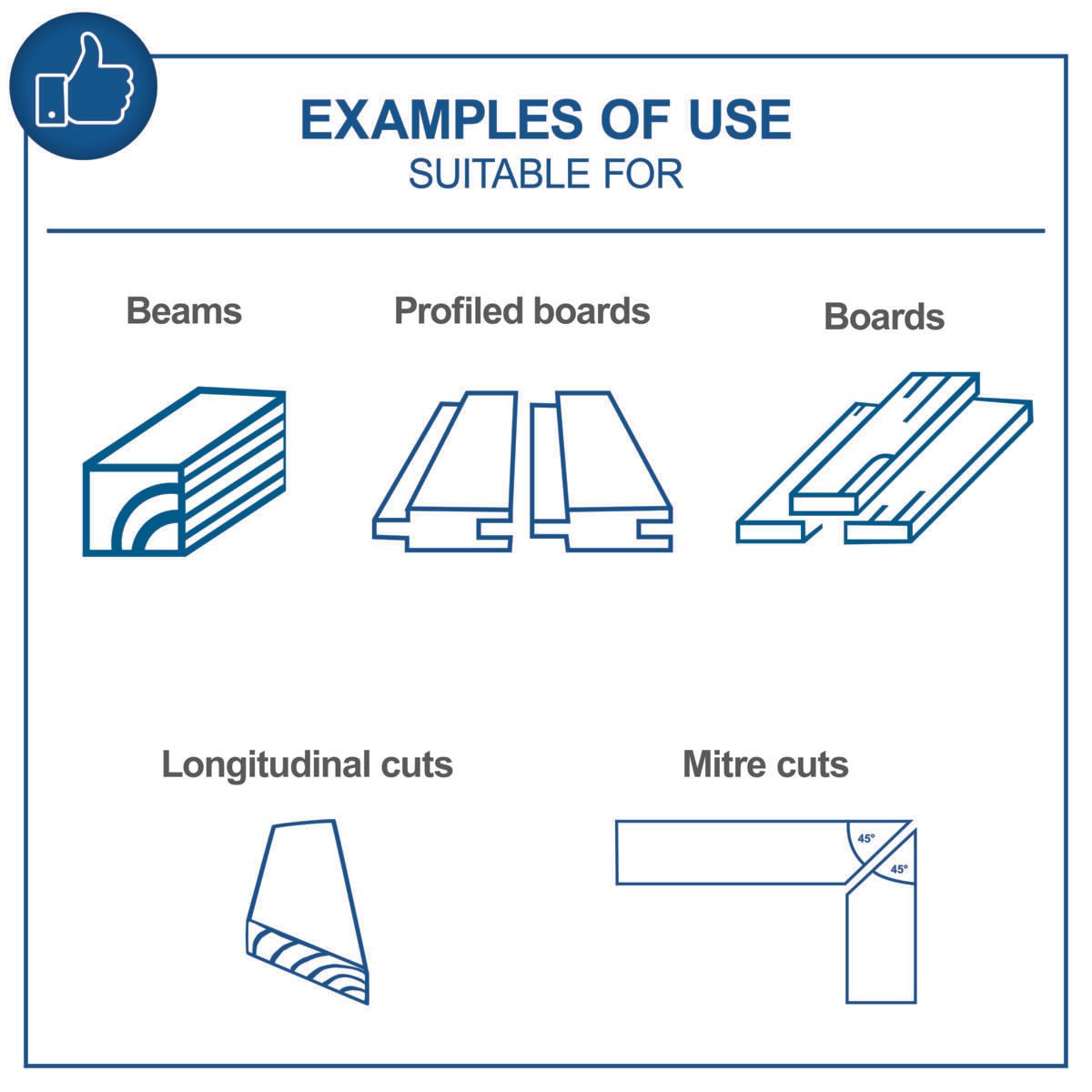 EXAMPLES OF USE
SUITABLE FOR

Beams

Profiled boards

Boards

Longitudinal cuts

Mitre cuts

45°

45°