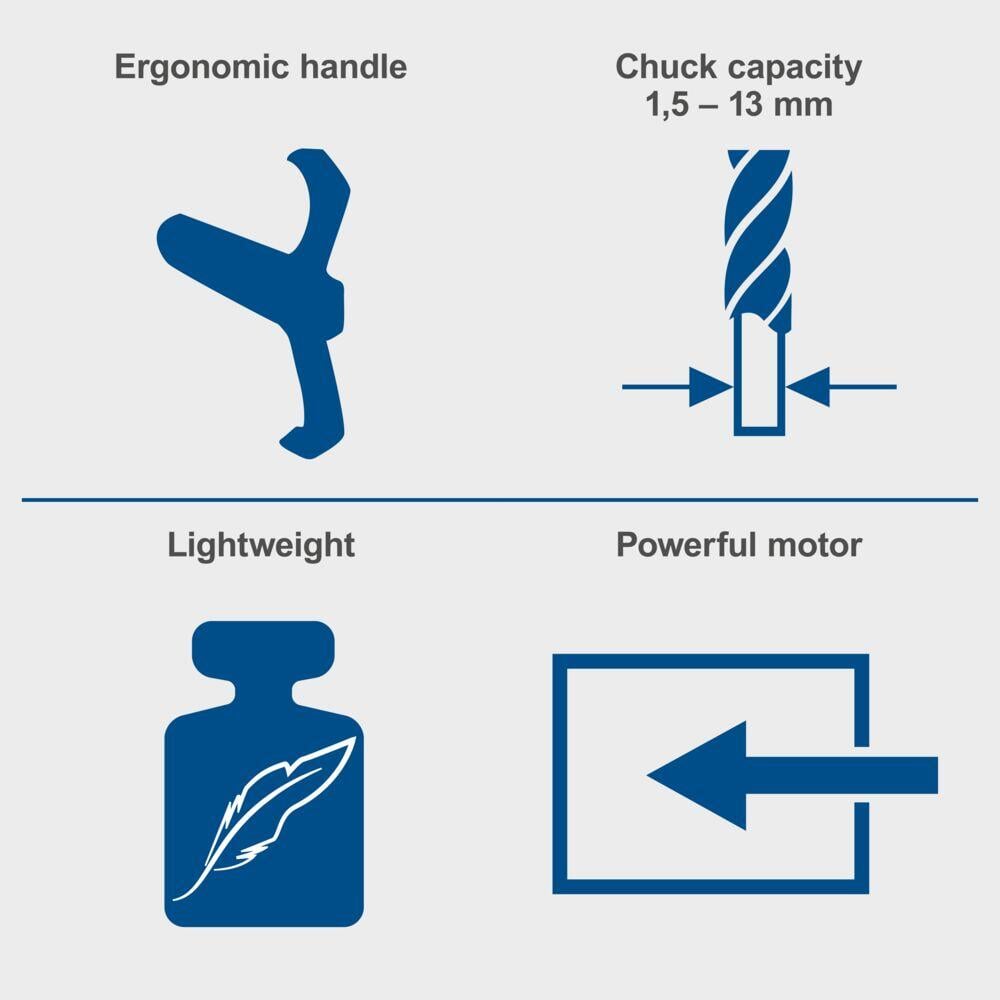 Ergonomic handle

Chuck capacity
1,5 – 13 mm

Lightweight

Powerful motor