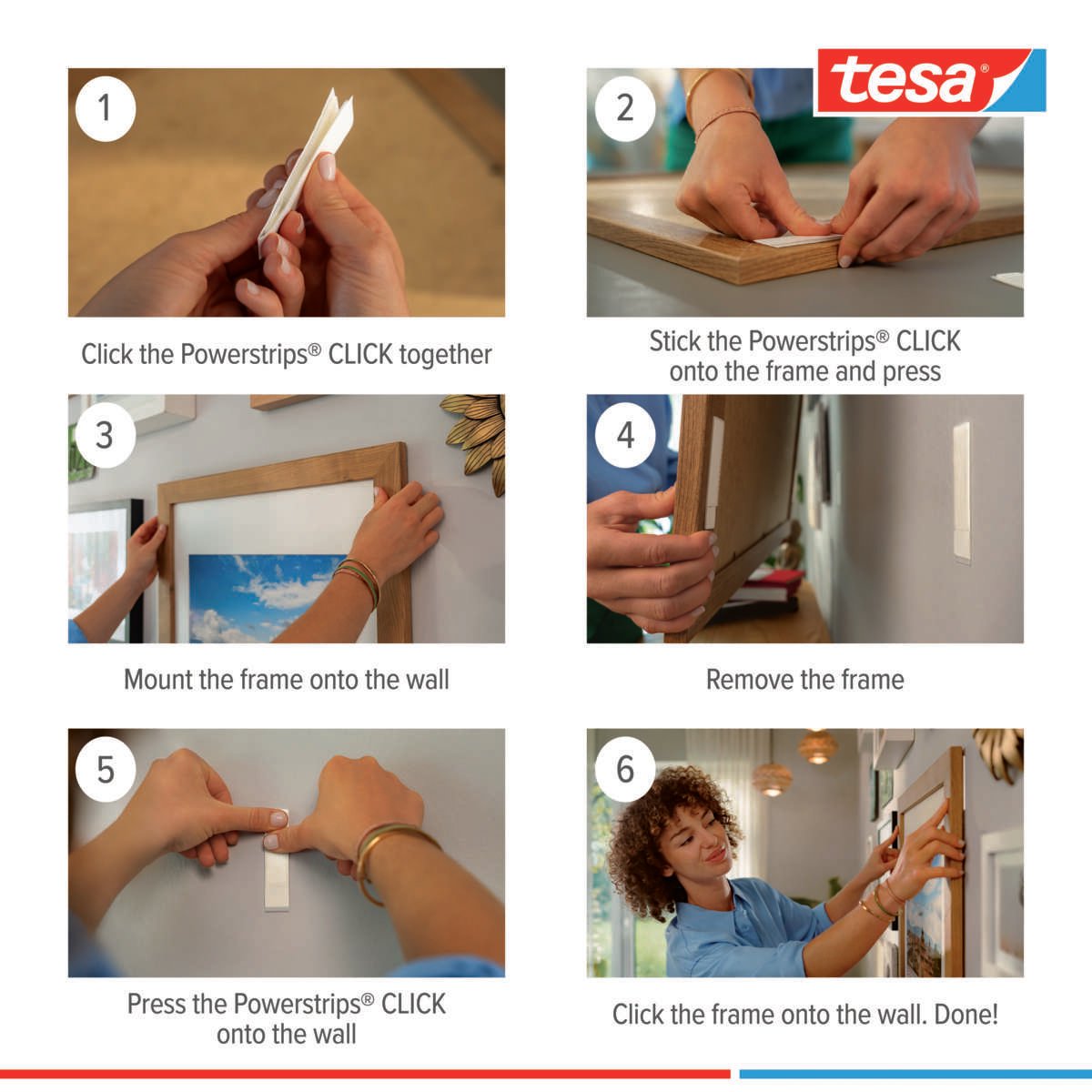 tesa®

1

Click the Powerstrips® CLICK together

2

Stick the Powerstrips® CLICK onto the frame and press

3

Mount the frame onto the wall

4

Remove the frame

5

Press the Powerstrips® CLICK onto the wall

6

Click the frame onto the wall. Done!