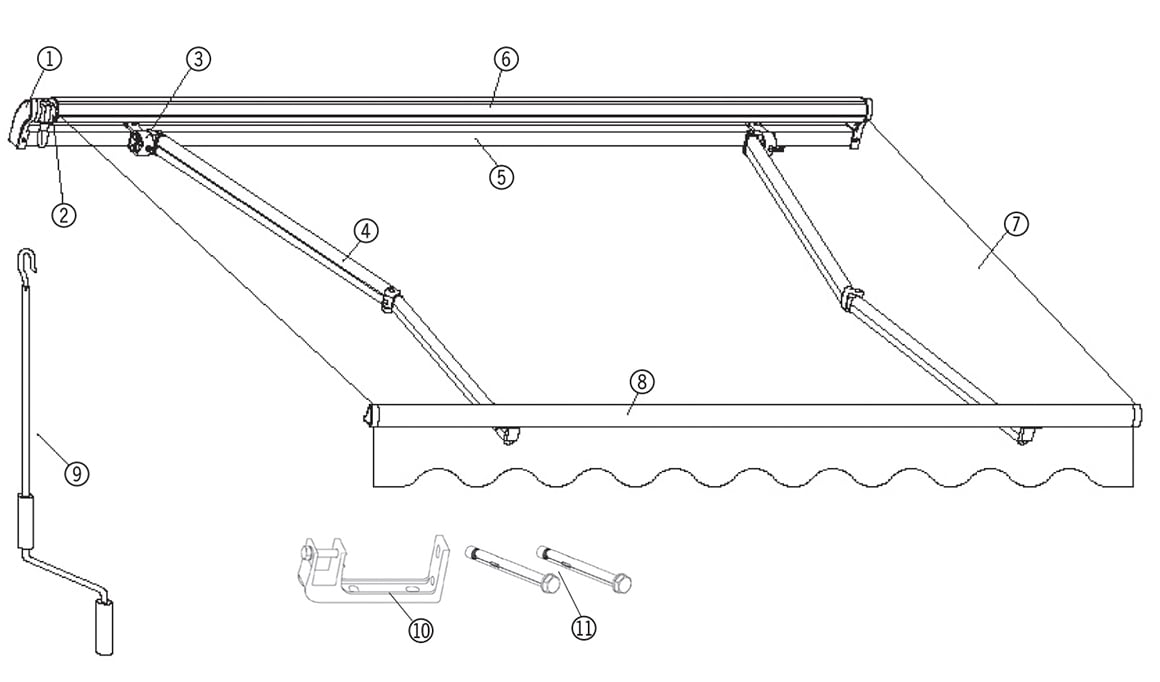 ①
③
⑥
②
⑤
④
⑦
⑧
⑨
⑩
⑪